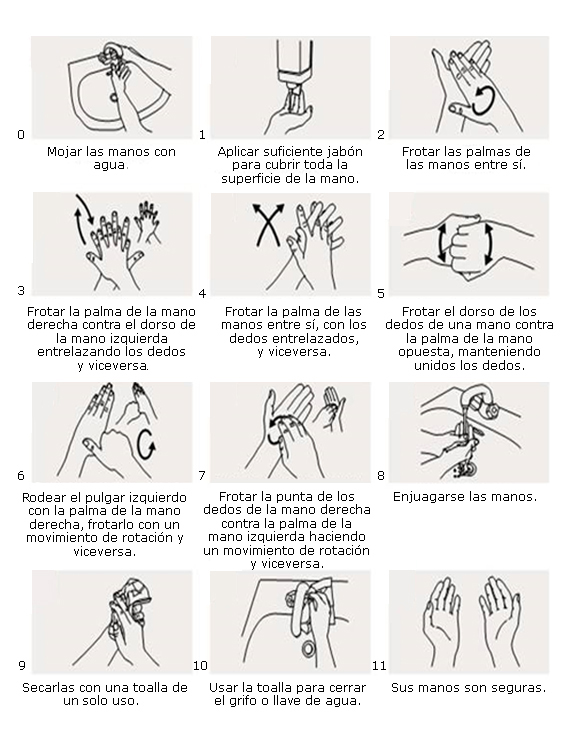 0
Mojar las manos con agua.

1
Aplicar suficiente jabón para cubrir toda la superficie de la mano.

2
Frotar las palmas de las manos entre sí.

3
Frotar la palma de la mano derecha contra el dorso de la mano izquierda entrelazando los dedos y viceversa.

4
Frotar la palma de las manos entre sí, con los dedos entrelazados, y viceversa.

5
Frotar el dorso de los dedos de una mano contra la palma de la mano opuesta, manteniendo unidos los dedos.

6
Rodear el pulgar izquierdo con la palma de la mano derecha, frotarlo con un movimiento de rotación y viceversa.

7
Frotar la punta de los dedos de la mano derecha contra la palma de la mano izquierda haciendo un movimiento de rotación y viceversa.

8
Enjuagarse las manos.

9
Secarlas con una toalla de un solo uso.

10
Usar la toalla para cerrar el grifo o llave de agua.

11
Sus manos son seguras.